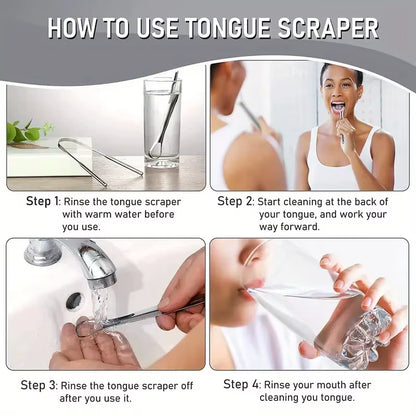 HOW TO USE TONGUE SCRAPER

Step 1: Rinse the tongue scraper with warm water before you use.

Step 2: Start cleaning at the back of your tongue, and work your way forward.

Step 3: Rinse the tongue scraper off after you use it.

Step 4: Rinse your mouth after cleaning you tongue.